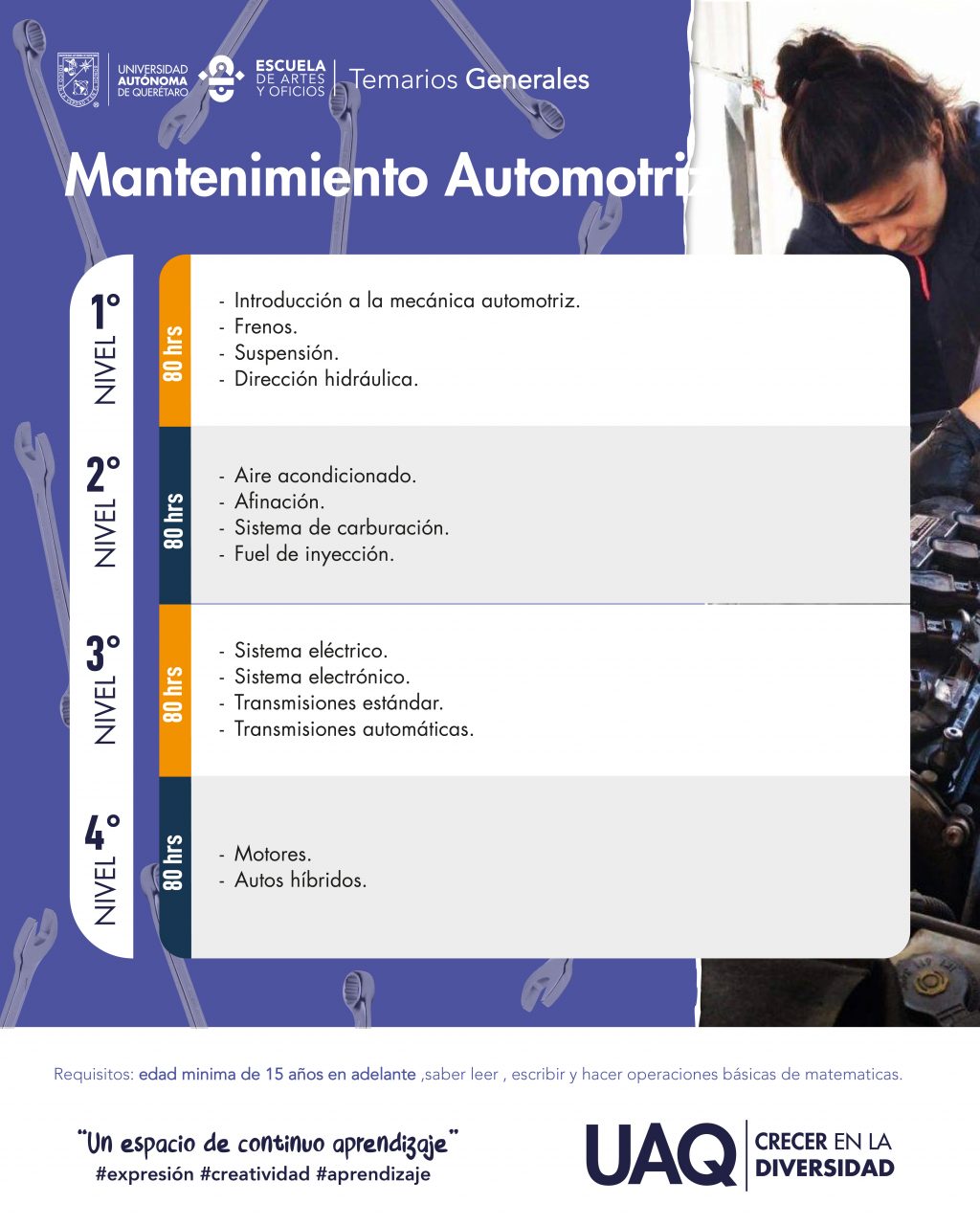 UNIVERSIDAD AUTÓNOMA DE QUERÉTARO
ESCUELA DE ARTES Y OFICIOS
Temarios Generales

Mantenimiento Automotriz

NIVEL 1°
80 hrs
- Introducción a la mecánica automotriz.
- Frenos.
- Suspensión.
- Dirección hidráulica.

NIVEL 2°
80 hrs
- Aire acondicionado.
- Afinación.
- Sistema de carburación.
- Fuel de inyección.

NIVEL 3°
80 hrs
- Sistema eléctrico.
- Sistema electrónico.
- Transmisiones estándar.
- Transmisiones automáticas.

NIVEL 4°
80 hrs
- Motores.
- Autos híbridos.

Requisitos: edad minima de 15 años en adelante ,saber leer , escribir y hacer operaciones básicas de matematicas.

"Un espacio de continuo aprendizaje"
#expresión #creatividad #aprendizaje

UAQ CRECER EN LA DIVERSIDAD